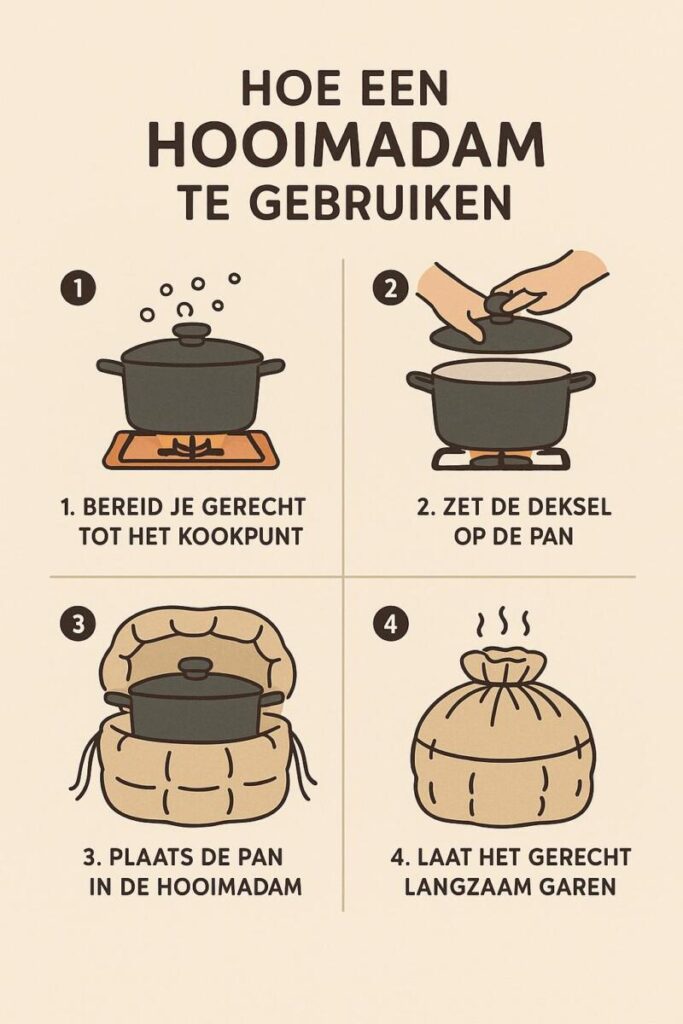 HOE EEN
HOOIMADAM
TE GEBRUIKEN

1

1. BEREID JE GERECHT TOT HET KOOKPUNT

2

2. ZET DE DEKSEL OP DE PAN

3

3. PLAATS DE PAN IN DE HOOIMADAM

4

4. LAAT HET GERECHT LANGZAAM GAREN